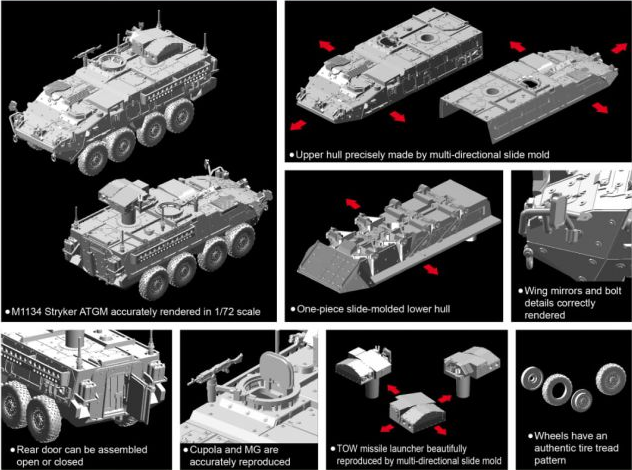 ●M1134 Stryker ATGM accurately rendered in 1/72 scale

●Upper hull precisely made by multi-directional slide mold

●One-piece slide-molded lower hull

●Wing mirrors and bolt details correctly rendered

●Rear door can be assembled open or closed

●Cupola and MG are accurately reproduced

●TOW missile launcher beautifully reproduced by multi-directional slide mold

●Wheels have an authentic tire tread pattern